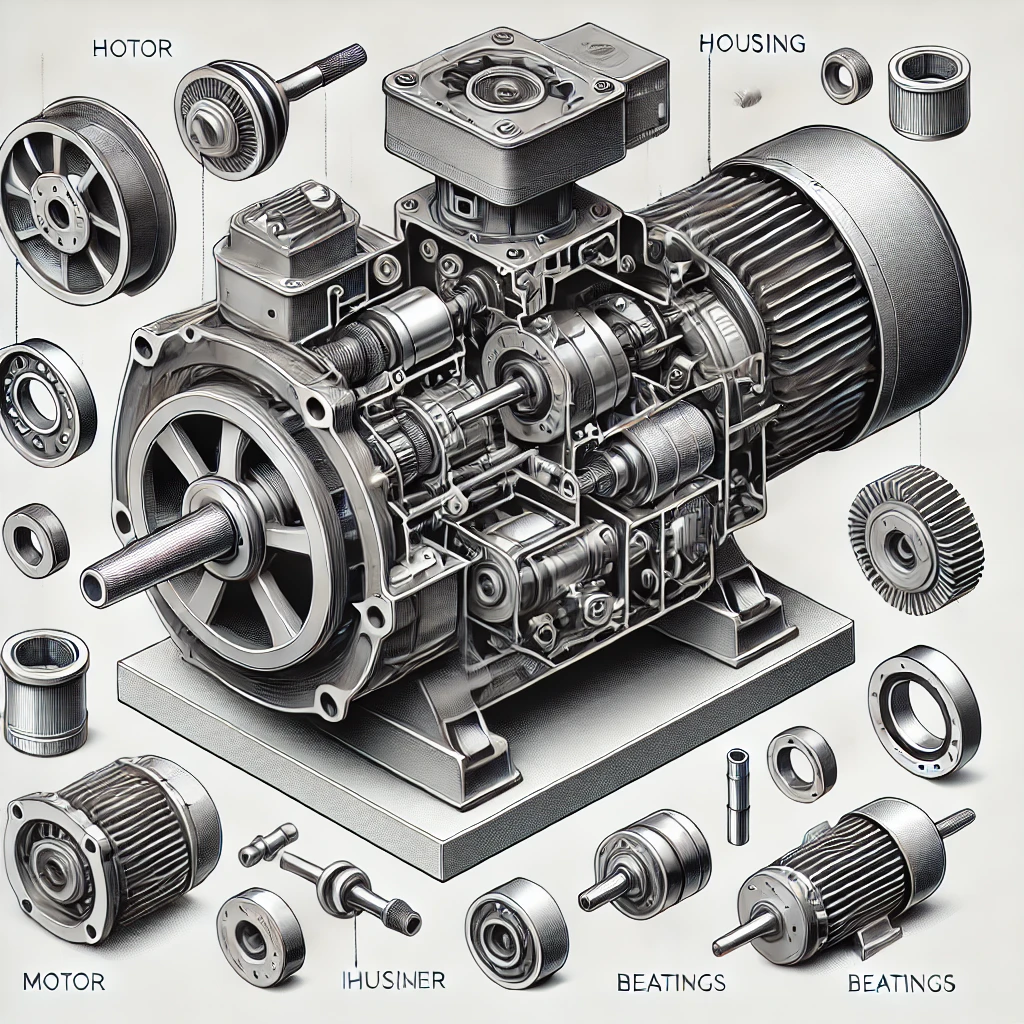 HOTOR

HOUSING

MOTOR

IHUSINER

BEATINGS

BEATINGS